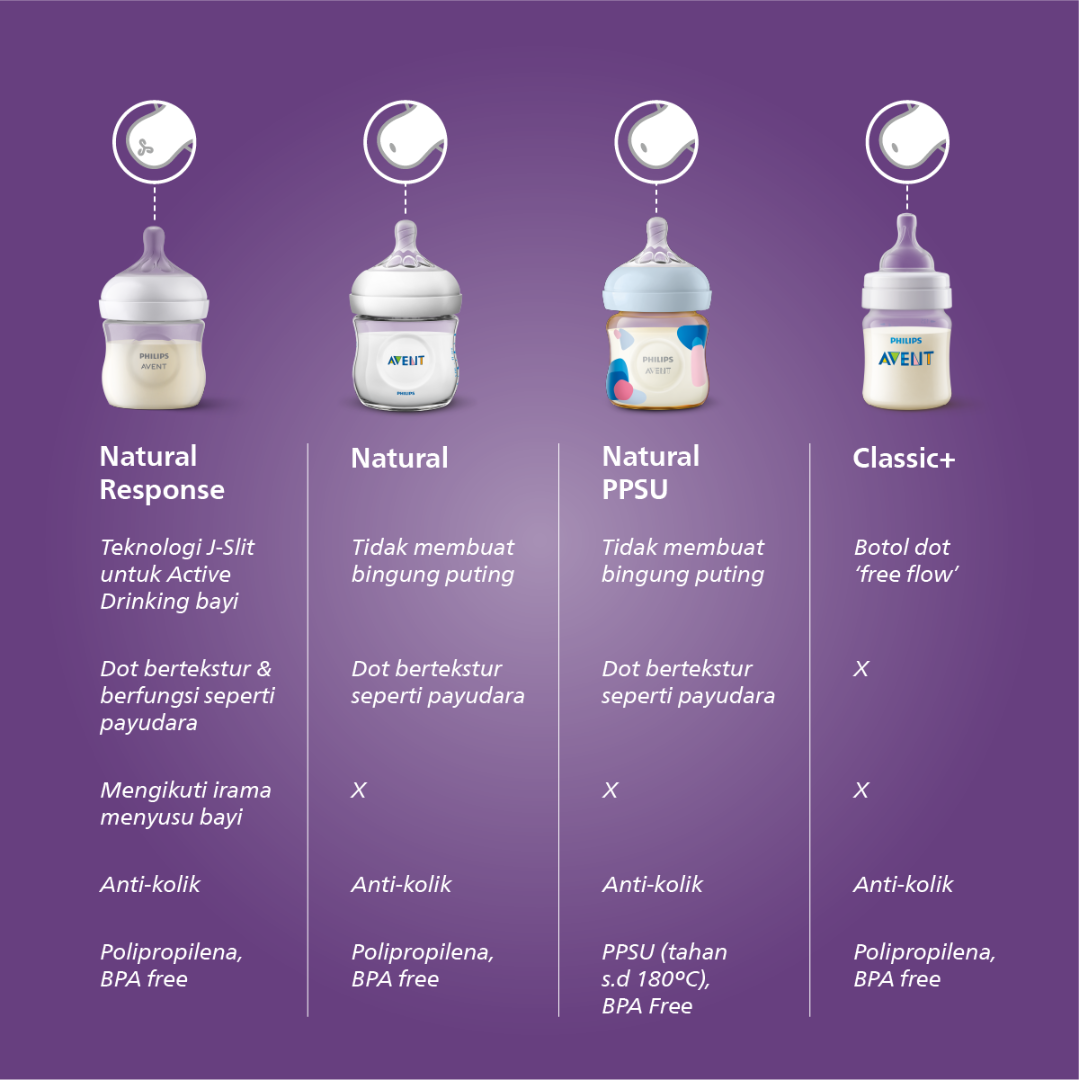 PHILIPS AVENT

AVENT PHILIPS

PHILIPS AVENT

PHILIPS AVENT

| Natural Response | Natural | Natural PPSU | Classic+ |
|---|---|---|---|
| Teknologi J-Slit untuk Active Drinking bayi | Tidak membuat bingung puting | Tidak membuat bingung puting | Botol dot 'free flow' |
| Dot bertekstur & berfungsi seperti payudara | Dot bertekstur seperti payudara | Dot bertekstur seperti payudara | X |
| Mengikuti irama menyusu bayi | X | X | X |
| Anti-kolik | Anti-kolik | Anti-kolik | Anti-kolik |
| Polipropilena, BPA free | Polipropilena, BPA free | PPSU (tahan s.d 180ºC), BPA Free | Polipropilena, BPA free |